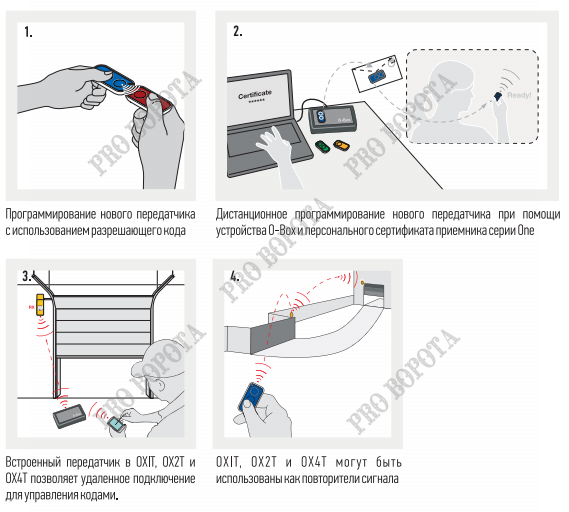 1.

PRO ВОРОТА

Программирование нового передатчика с использованием разрешающего кода

2.

Certificate

******

O-Box

Ready!

PRO ВОРОТА

Дистанционное программирование нового передатчика при помощи устройства O-Box и персонального сертификата приемника серии One

3.

PRO ВОРОТА

Встроенный передатчик в OXIT, OX2T и OX4T позволяет удаленное подключение для управления кодами.

4.

PRO ВОРОТА

PRO ВОРОТА

OXIT, OX2T и OX4T могут быть использованы как повторители сигнала